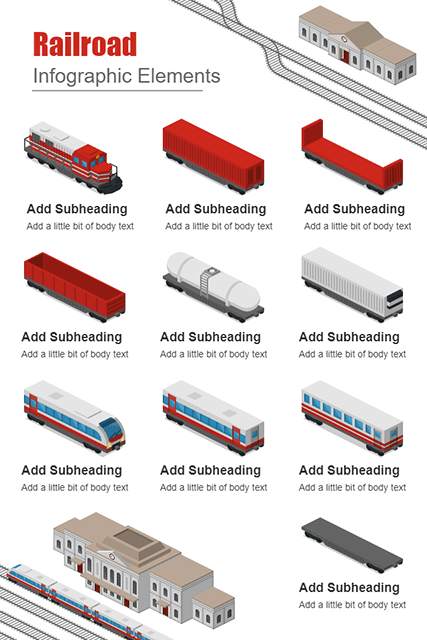 Railroad

Infographic Elements

Add Subheading
Add a little bit of body text

Add Subheading
Add a little bit of body text

Add Subheading
Add a little bit of body text

Add Subheading
Add a little bit of body text

Add Subheading
Add a little bit of body text

Add Subheading
Add a little bit of body text

Add Subheading
Add a little bit of body text

Add Subheading
Add a little bit of body text

Add Subheading
Add a little bit of body text

Add Subheading
Add a little bit of body text