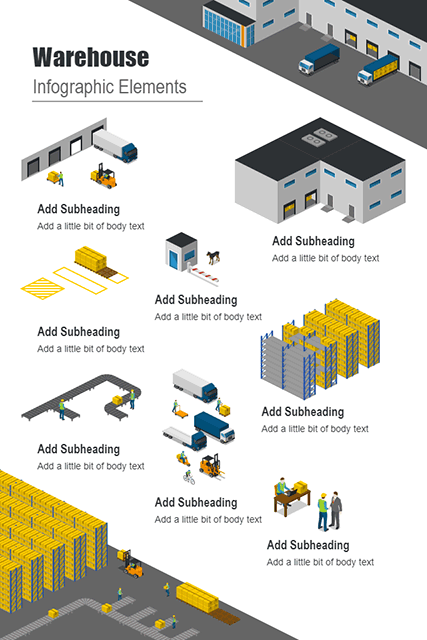 Warehouse
Infographic Elements

Add Subheading
Add a little bit of body text

Add Subheading
Add a little bit of body text

Add Subheading
Add a little bit of body text

Add Subheading
Add a little bit of body text

Add Subheading
Add a little bit of body text

Add Subheading
Add a little bit of body text

Add Subheading
Add a little bit of body text

Add Subheading
Add a little bit of body text